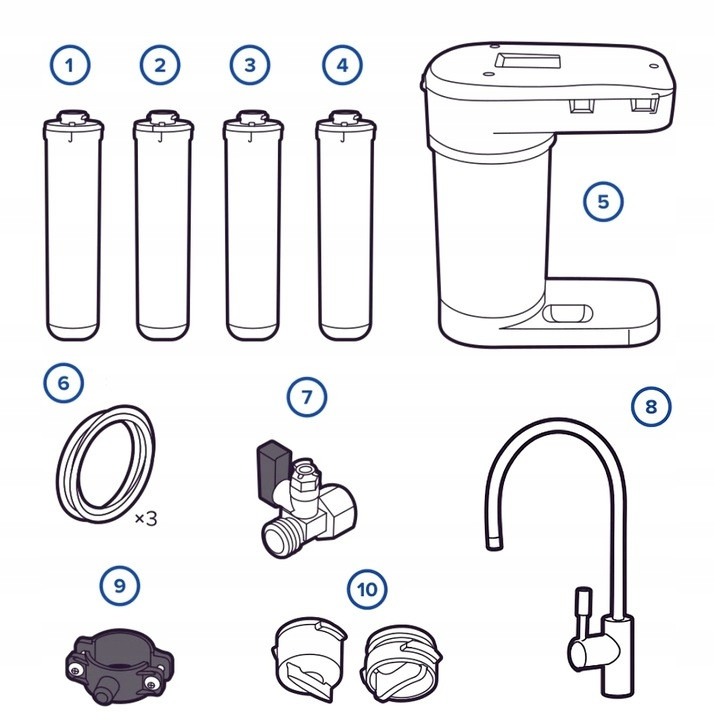 1
2
3
4
5
6
×3
7
8
9
10