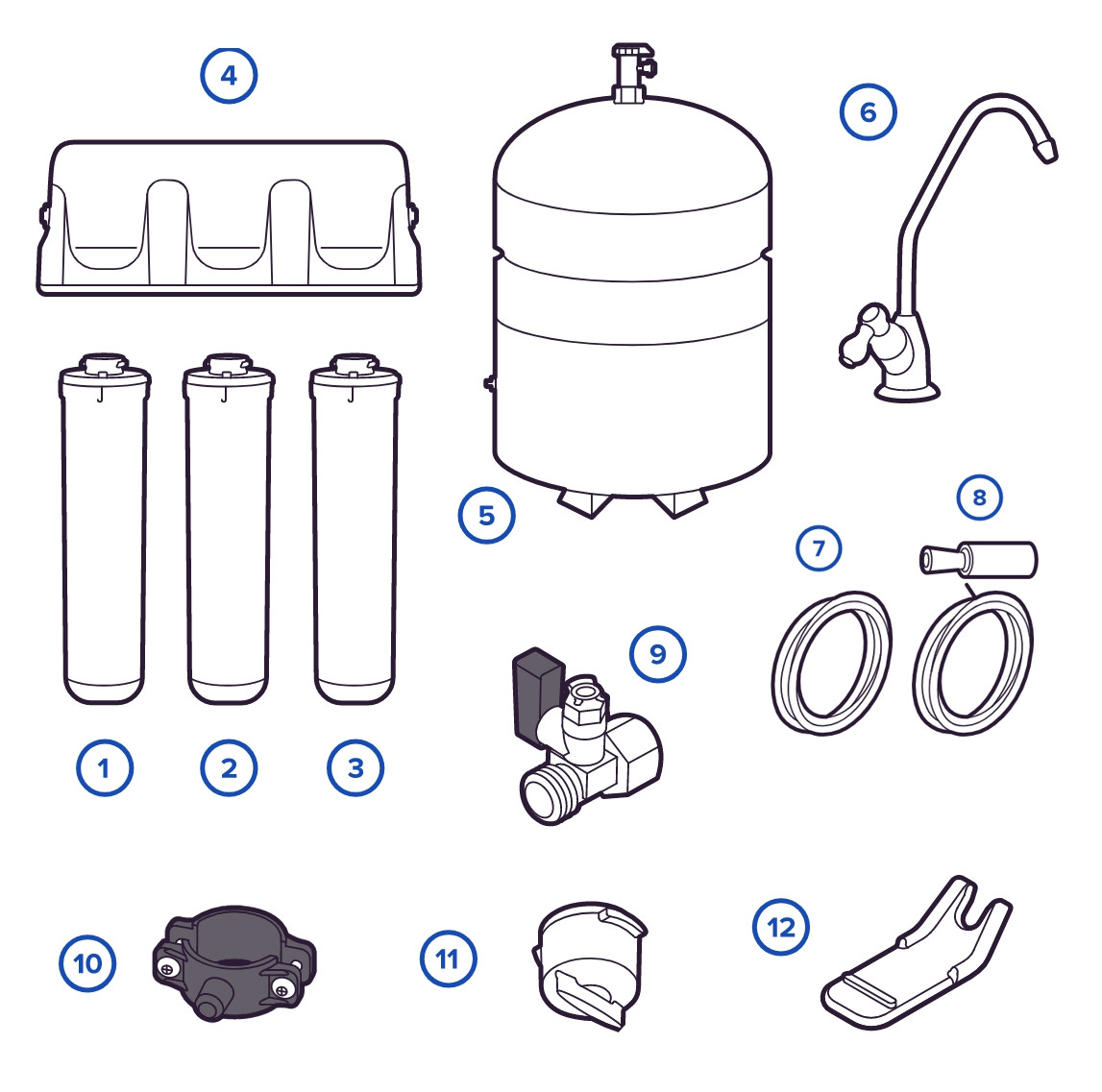 4

6

5

8

7

9

1

2

3

10

11

12