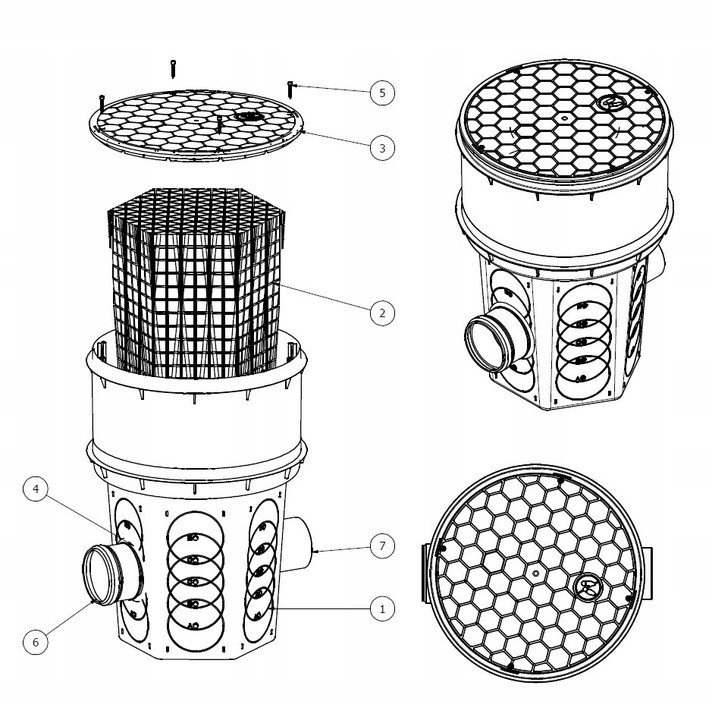 5
3
2
4
7
1
6