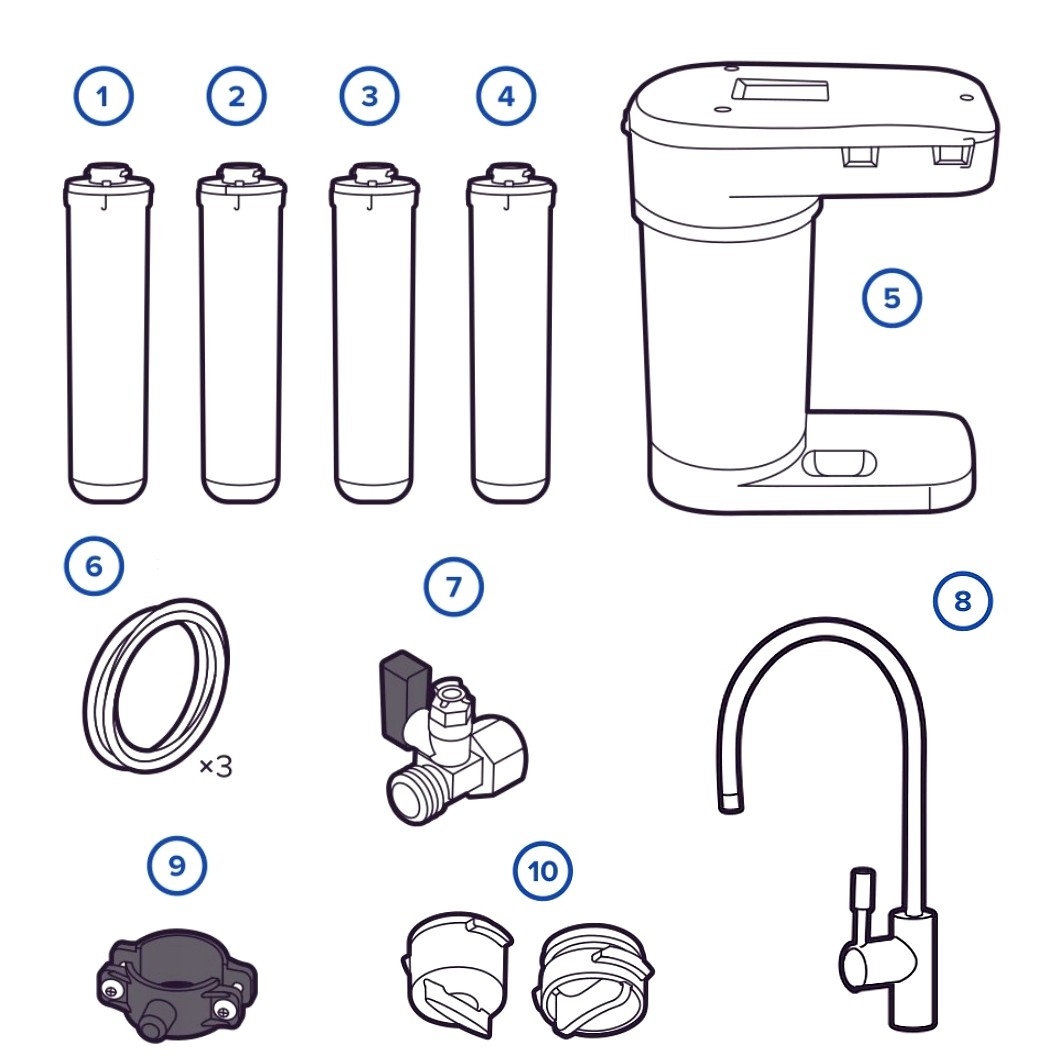 1
2
3
4
5
6
×3
7
8
9
10