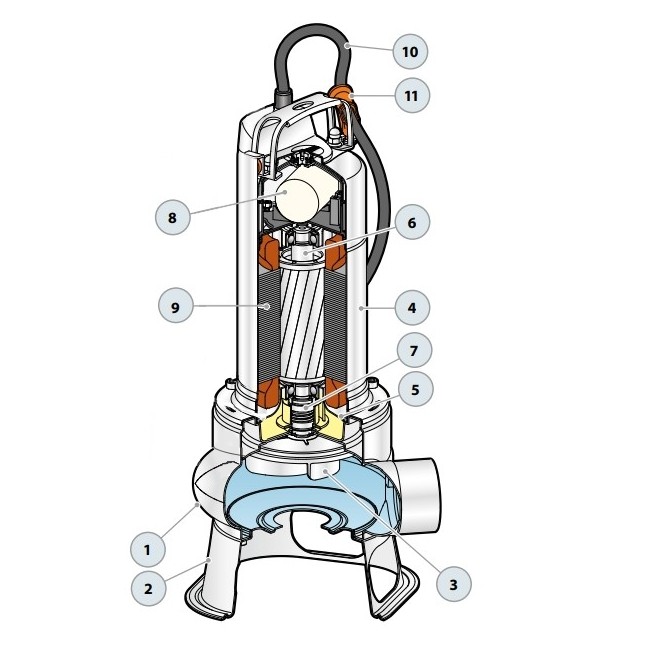 10
11
8
6
9
4
7
5
1
2
3