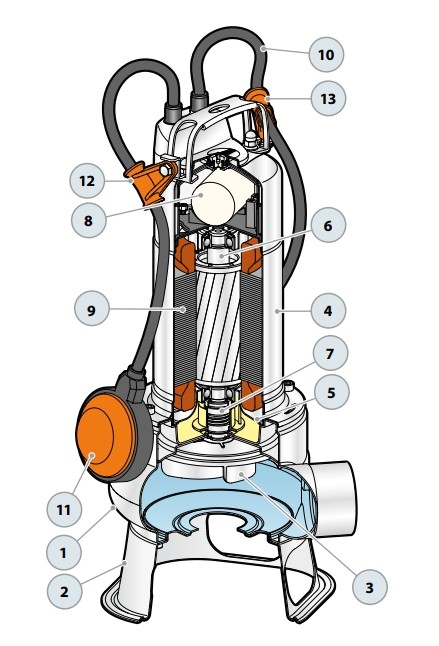 10
13
12
8
6
9
4
7
5
11
1
2
3