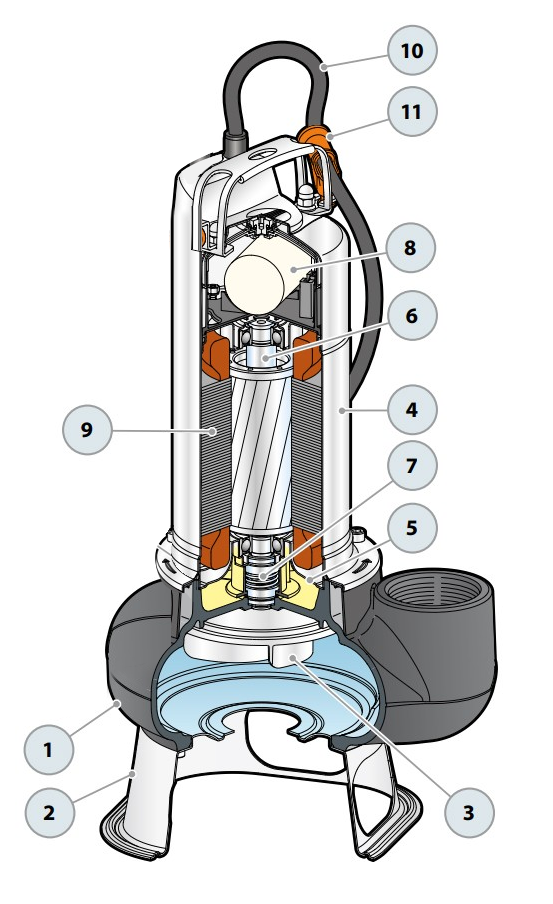 10
11
8
6
9
4
7
5
1
2
3