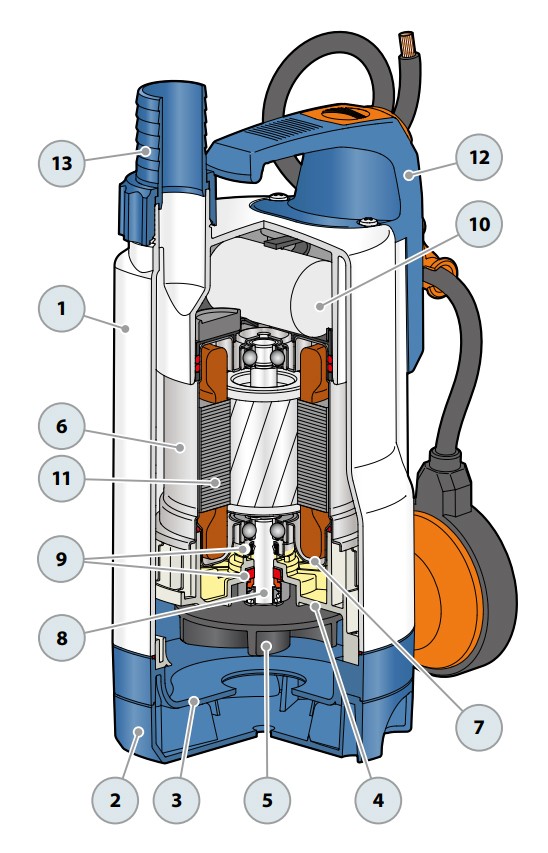 13
12
10
1
6
11
9
8
7
2
3
5
4