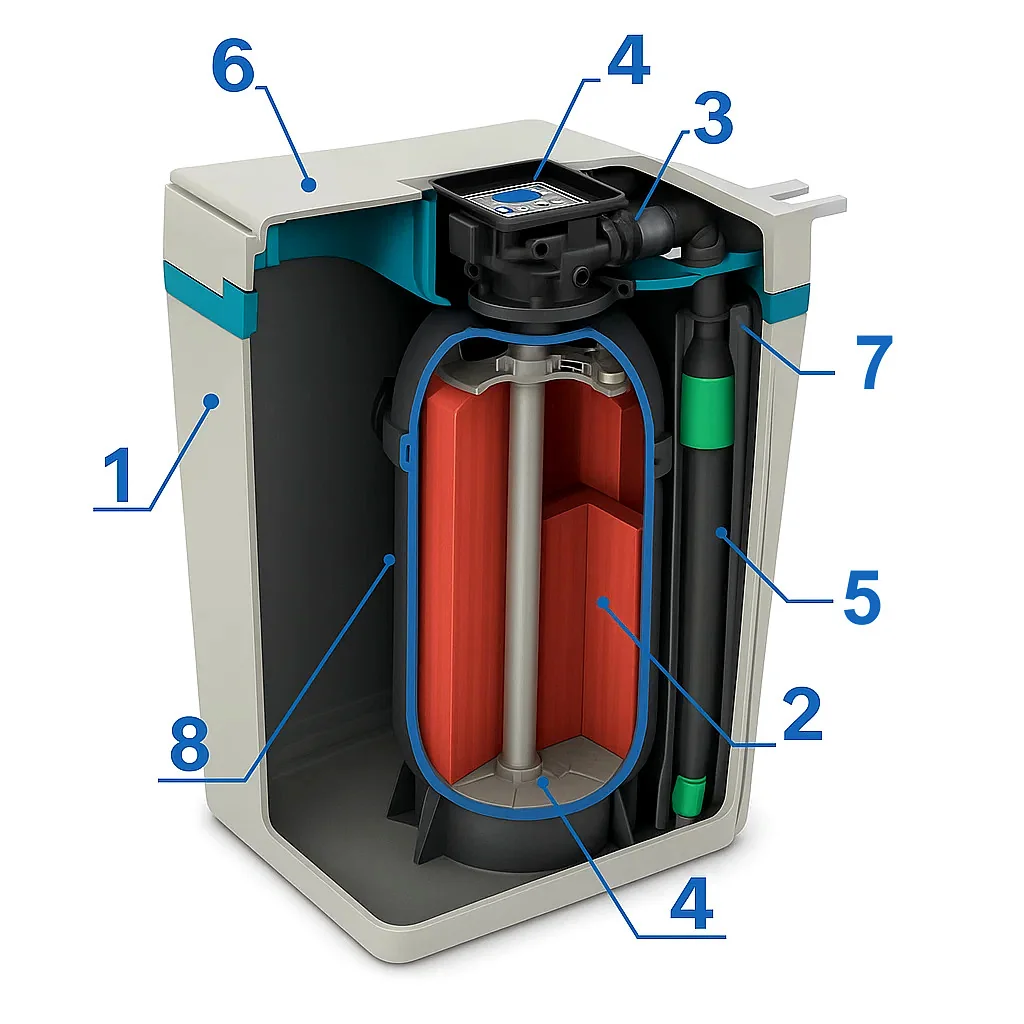 6
4
3
7
1
5
2
8
4