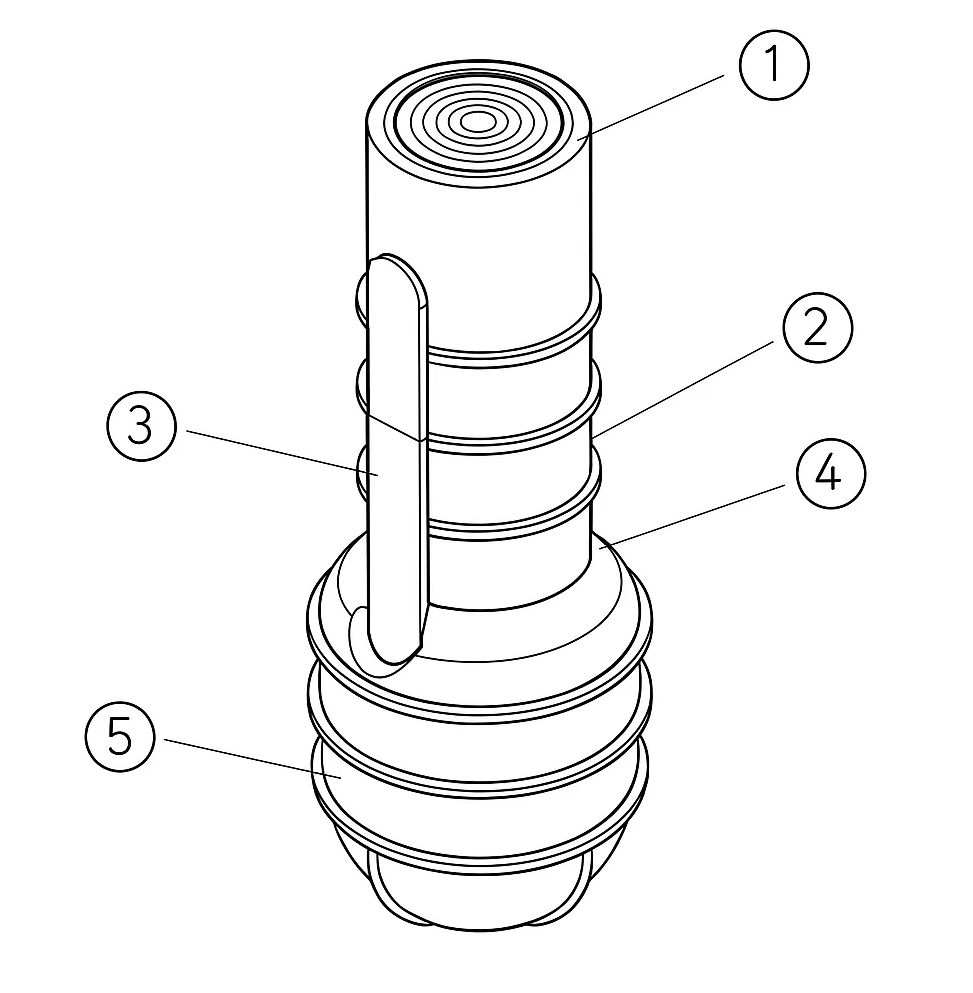 1
2
3
4
5