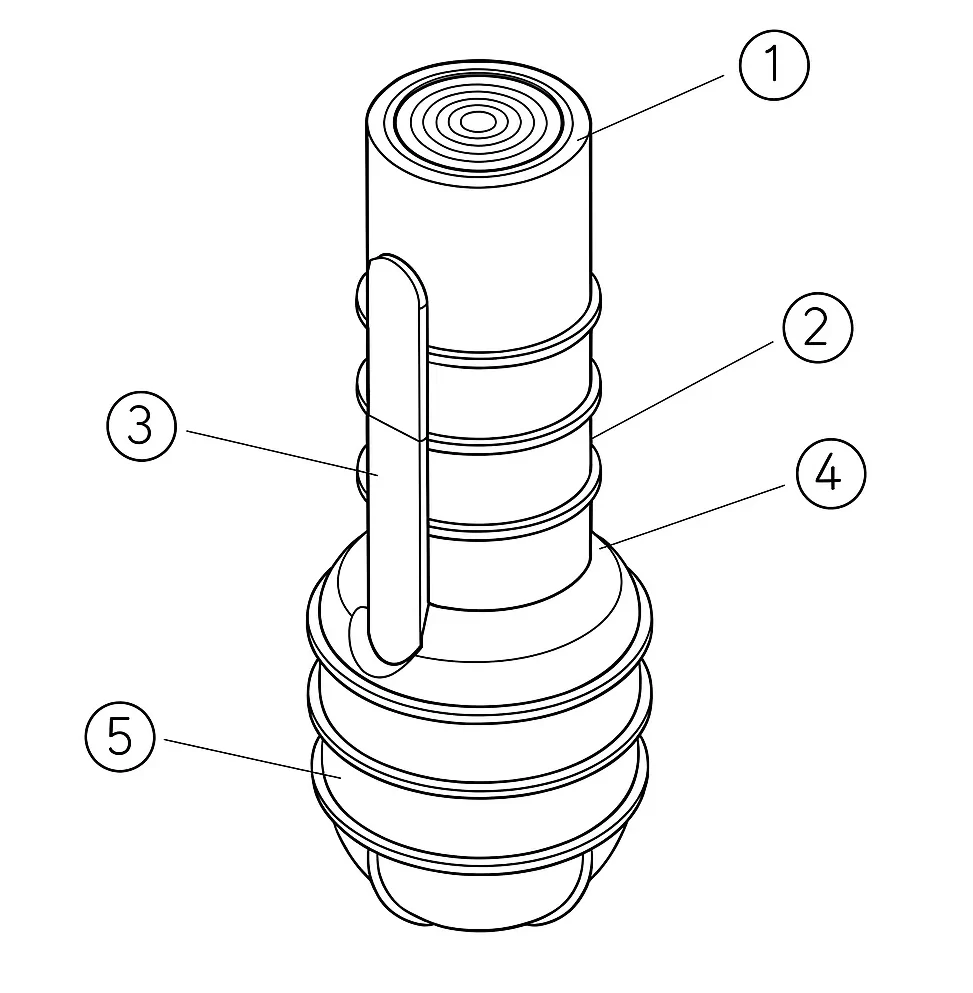 1
2
3
4
5