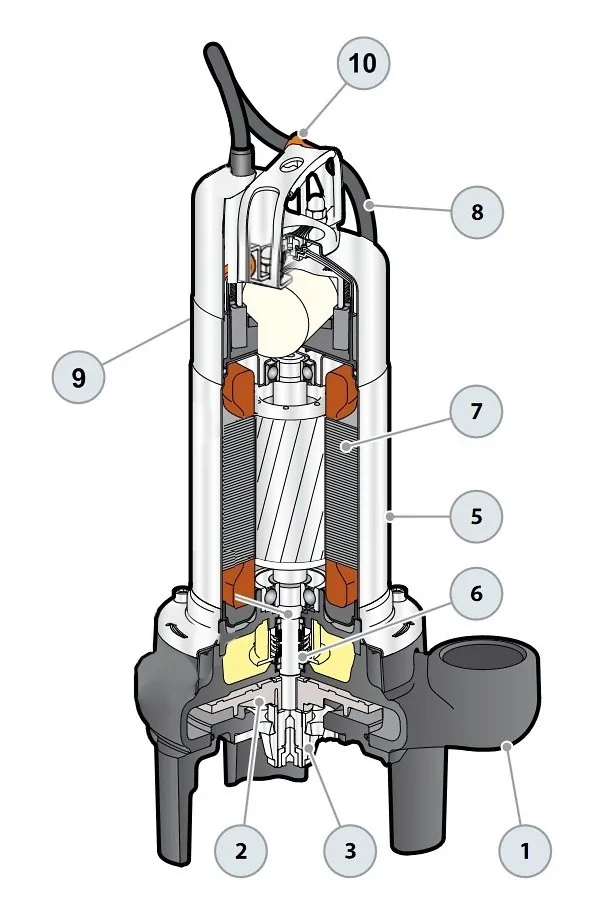 10
8
9
7
5
6
2
3
1