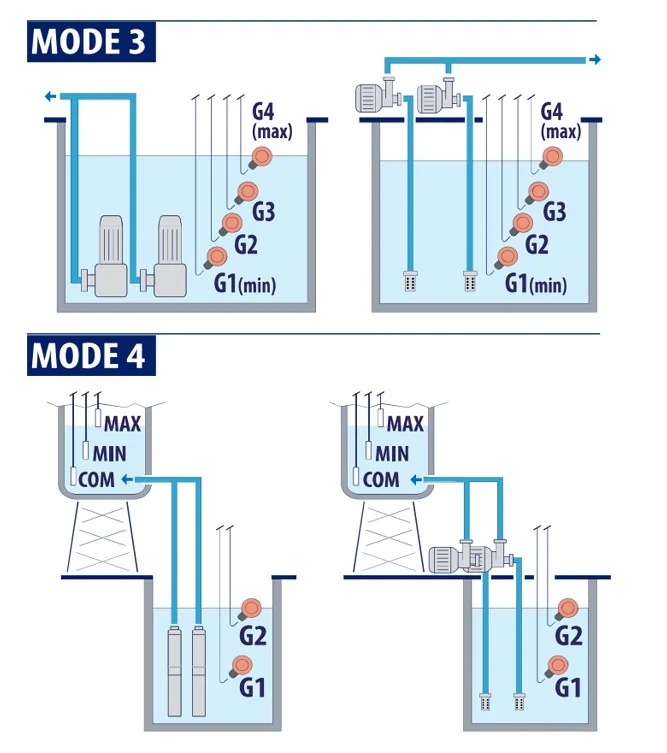 MODE 3

G4 (max)
G3
G2
G1(min)

G4 (max)
G3
G2
G1(min)

MODE 4

MAX
MIN
COM
G2
G1

MAX
MIN
COM
G2
G1