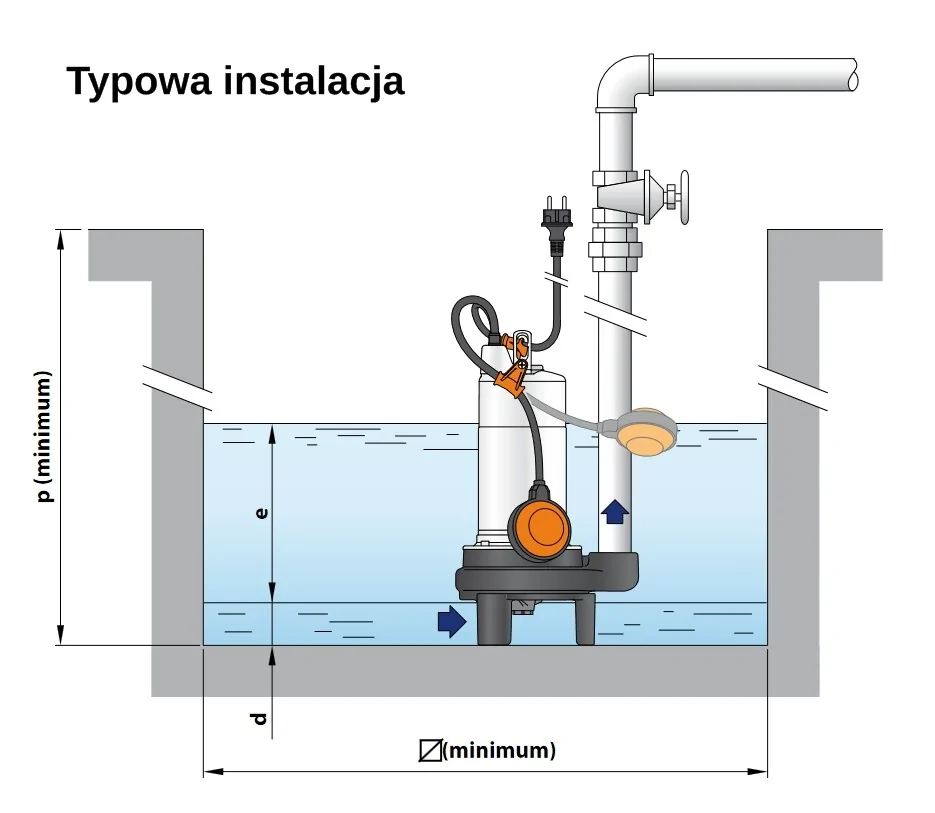 Typowa instalacja

p (minimum)

e

d

(minimum)