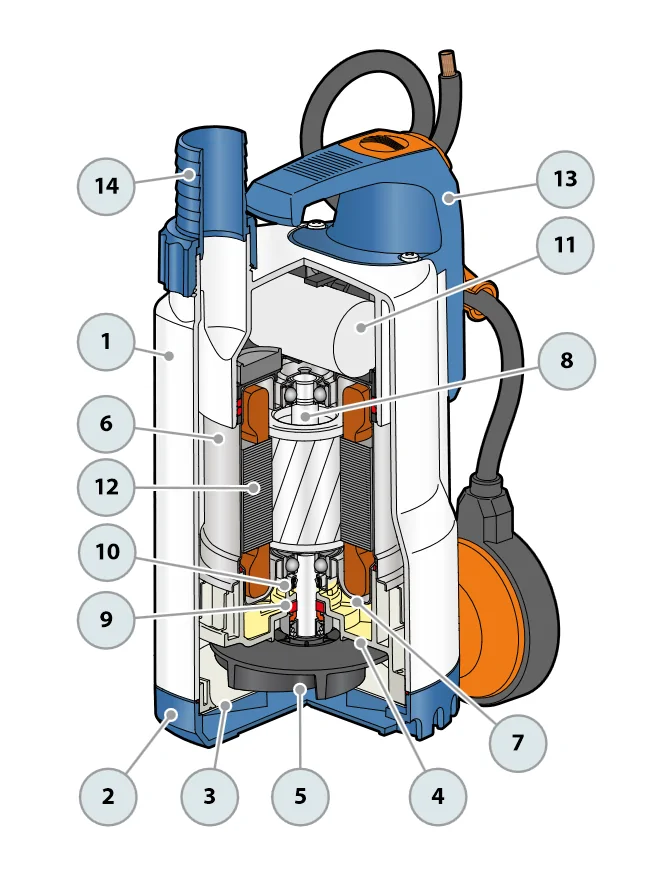 14
13
11
1
8
6
12
10
9
7
2
3
5
4